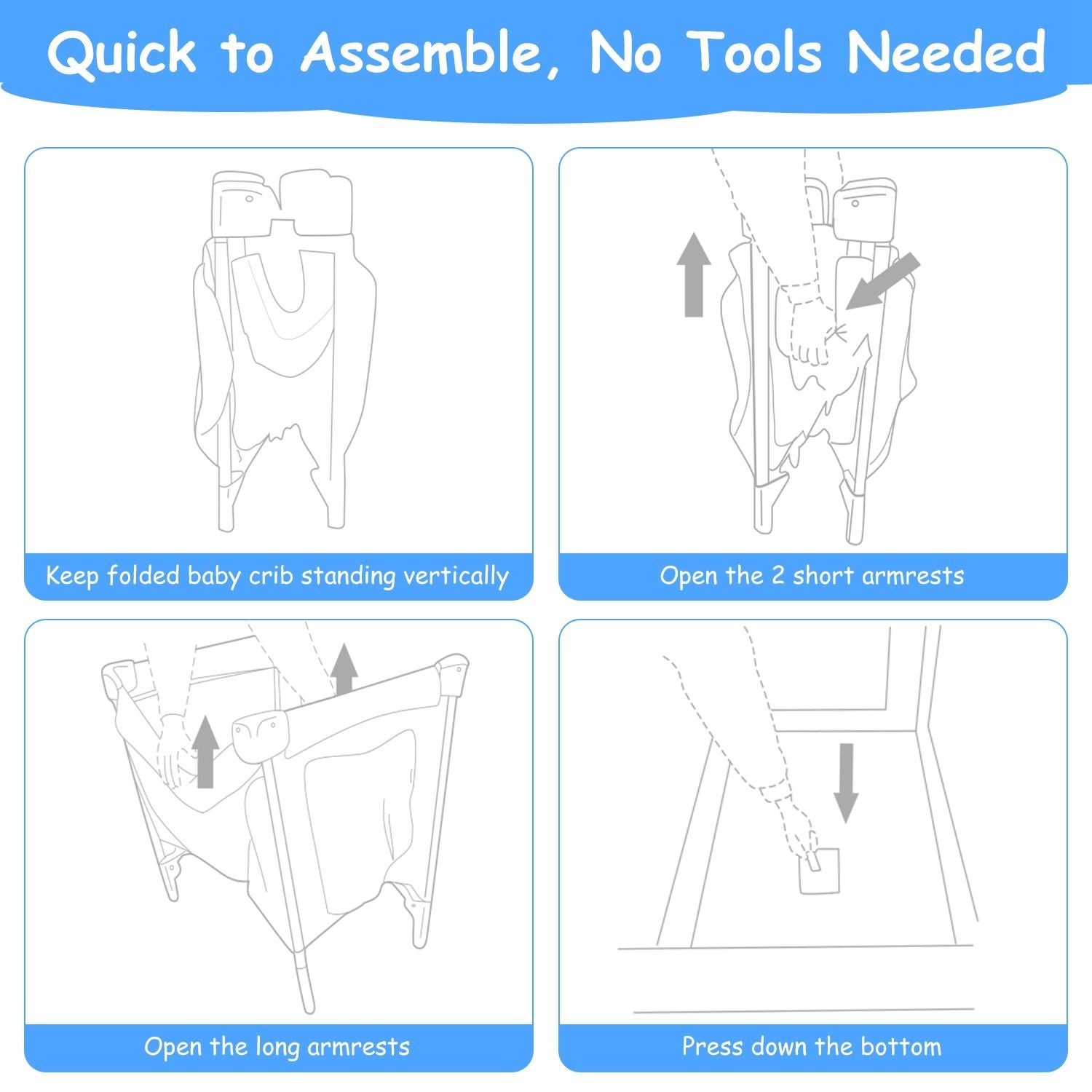 Quick to Assemble, No Tools Needed

Keep folded baby crib standing vertically

Open the 2 short armrests

Open the long armrests

Press down the bottom